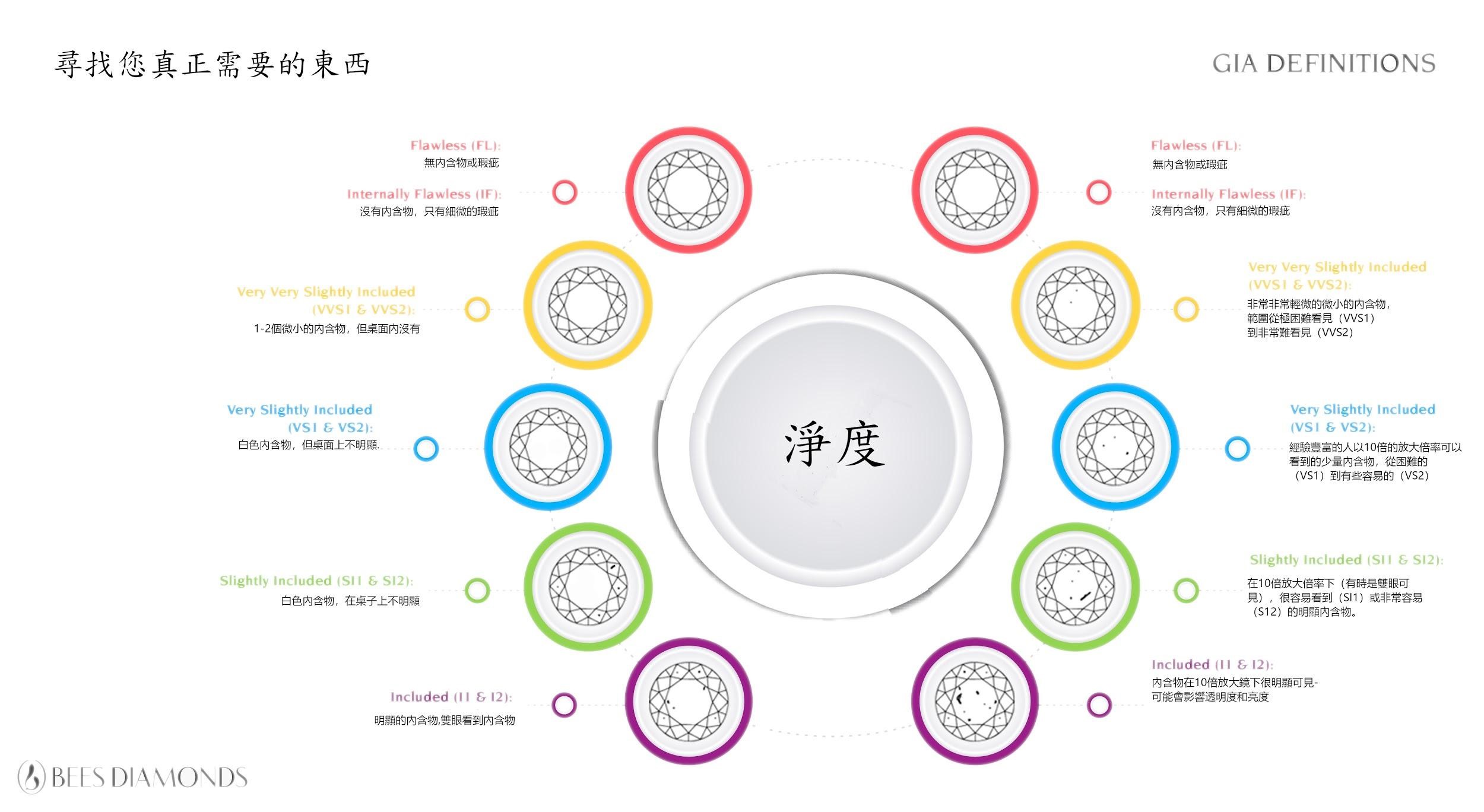 尋找您真正需要的東西

GIA DEFINITIONS

Flawless (FL):
無內含物或瑕疵

Internally Flawless (IF):
沒有內含物，只有細微的瑕疵

Very Very Slightly Included (VVS1 & VVS2):
1-2個微小的內含物，但桌面內沒有

Very Slightly Included (VS1 & VS2):
白色內含物，但桌面上不明顯.

Slightly Included (SI1 & SI2):
白色內含物，在桌子上不明顯

Included (I1 & I2):
明顯的內含物,雙眼看到內含物

淨度

Flawless (FL):
無內含物或瑕疵

Internally Flawless (IF):
沒有內含物，只有細微的瑕疵

Very Very Slightly Included (VVS1 & VVS2):
非常非常輕微的微小的內含物，範圍從極困難看見（VVS1）到非常難看見（VVS2）

Very Slightly Included (VS1 & VS2):
經驗豐富的人以10倍的放大倍率可以看到的少量內含物，從困難的（VS1）到有些容易的（VS2）

Slightly Included (SI1 & SI2):
在10倍放大倍率下（有時是雙眼可見），很容易看到（SI1）或非常容易（S12）的明顯內含物。

Included (I1 & I2):
內含物在10倍放大鏡下很明顯可見-可能會影響透明度和亮度

BEES DIAMONDS